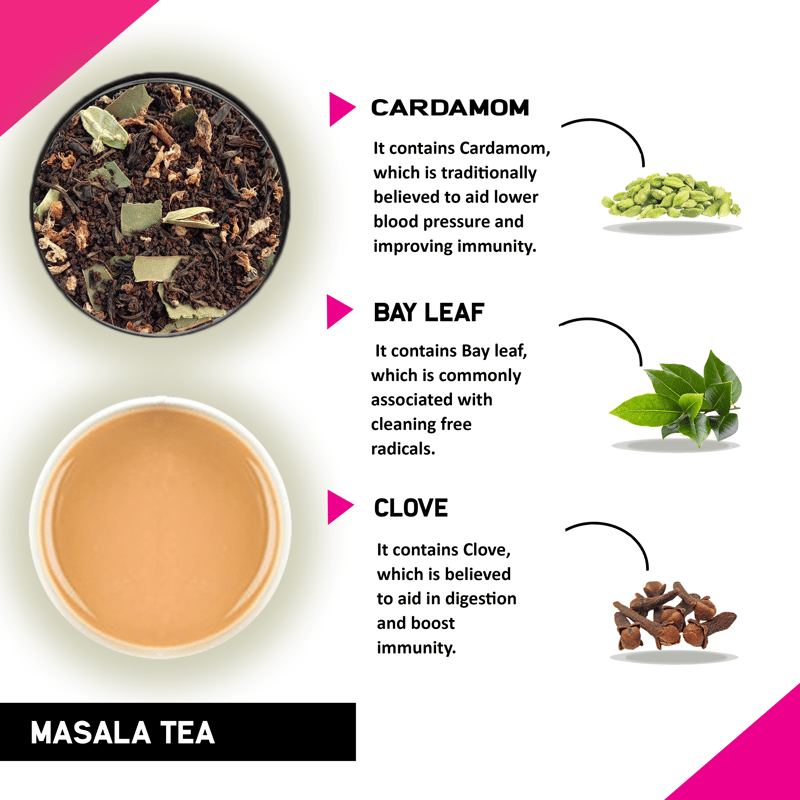 CARDAMOM

It contains Cardamom, which is traditionally believed to aid lower blood pressure and improving immunity.

BAY LEAF

It contains Bay leaf, which is commonly associated with cleaning free radicals.

CLOVE

It contains Clove, which is believed to aid in digestion and boost immunity.

MASALA TEA