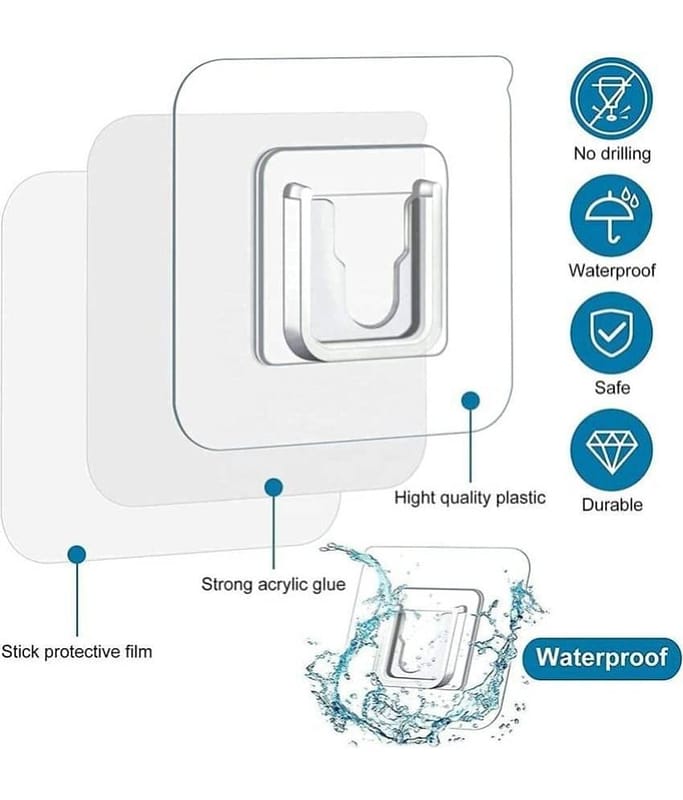 No drilling

Waterproof

Safe

Durable

Hight quality plastic

Strong acrylic glue

Stick protective film

Waterproof