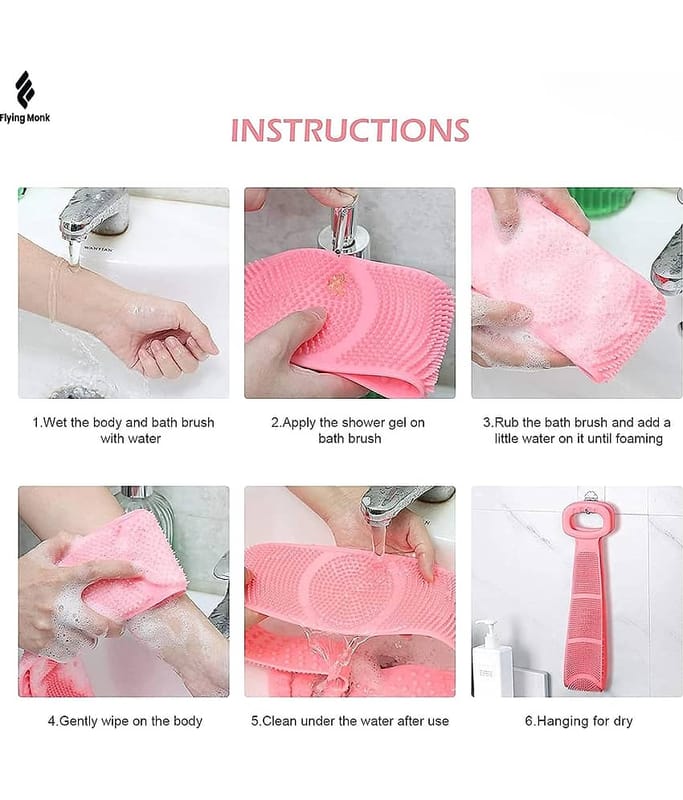 Flying Monk

INSTRUCTIONS

1.Wet the body and bath brush with water

2.Apply the shower gel on bath brush

3.Rub the bath brush and add a little water on it until foaming

4.Gently wipe on the body

5.Clean under the water after use

6.Hanging for dry