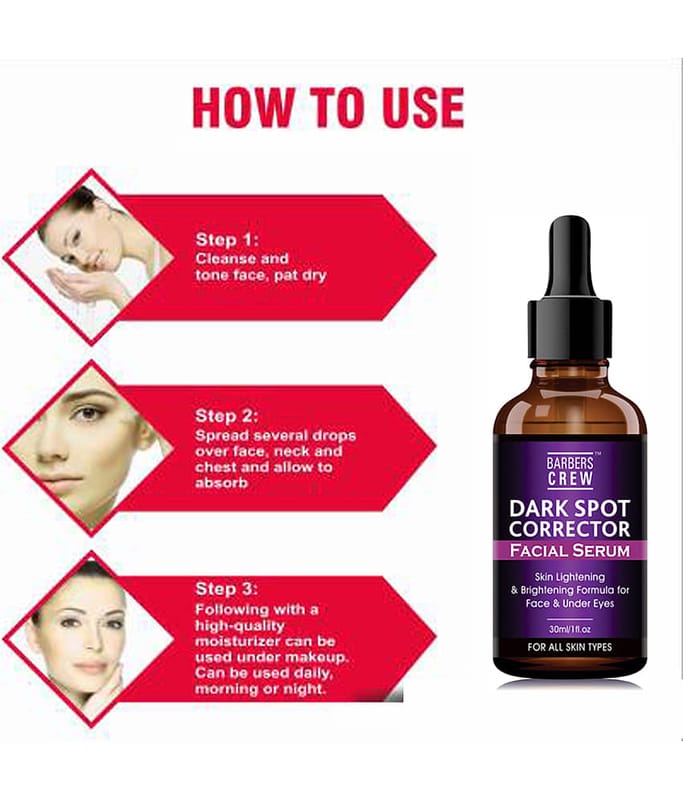 HOW TO USE

Step 1:
Cleanse and tone face, pat dry

Step 2:
Spread several drops over face, neck and chest and allow to absorb

Step 3:
Following with a high-quality moisturizer can be used under makeup. Can be used daily, morning or night.

BARBERS CREW™

DARK SPOT CORRECTOR

FACIAL SERUM

Skin Lightening & Brightening Formula for Face & Under Eyes

30ml/1fl.oz

FOR ALL SKIN TYPES