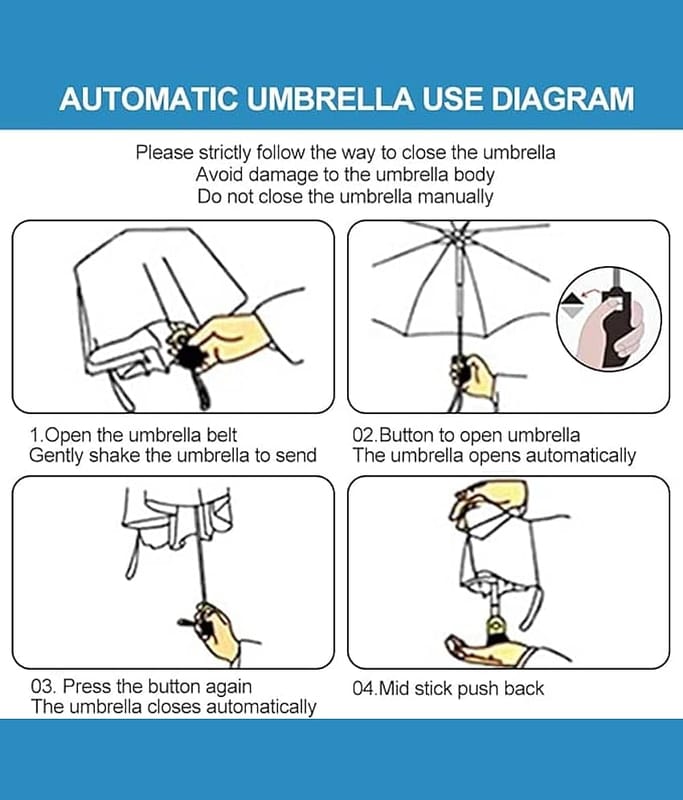 AUTOMATIC UMBRELLA USE DIAGRAM

Please strictly follow the way to close the umbrella
Avoid damage to the umbrella body
Do not close the umbrella manually

1.Open the umbrella belt
Gently shake the umbrella to send

02.Button to open umbrella
The umbrella opens automatically

03. Press the button again
The umbrella closes automatically

04.Mid stick push back