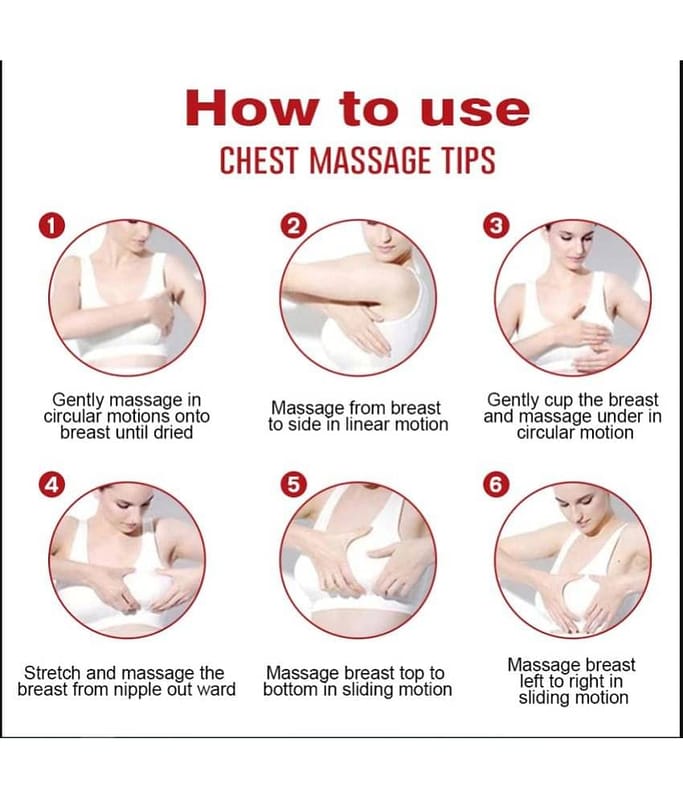 How to use
CHEST MASSAGE TIPS

1
Gently massage in circular motions onto breast until dried

2
Massage from breast to side in linear motion

3
Gently cup the breast and massage under in circular motion

4
Stretch and massage the breast from nipple out ward

5
Massage breast top to bottom in sliding motion

6
Massage breast left to right in sliding motion