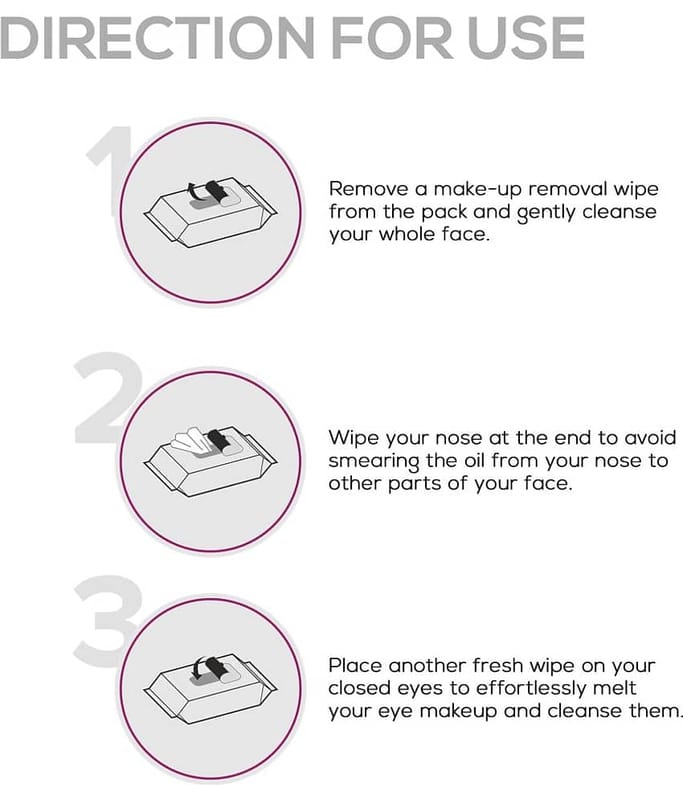 DIRECTION FOR USE

1

Remove a make-up removal wipe from the pack and gently cleanse your whole face.

2

Wipe your nose at the end to avoid smearing the oil from your nose to other parts of your face.

3

Place another fresh wipe on your closed eyes to effortlessly melt your eye makeup and cleanse them.