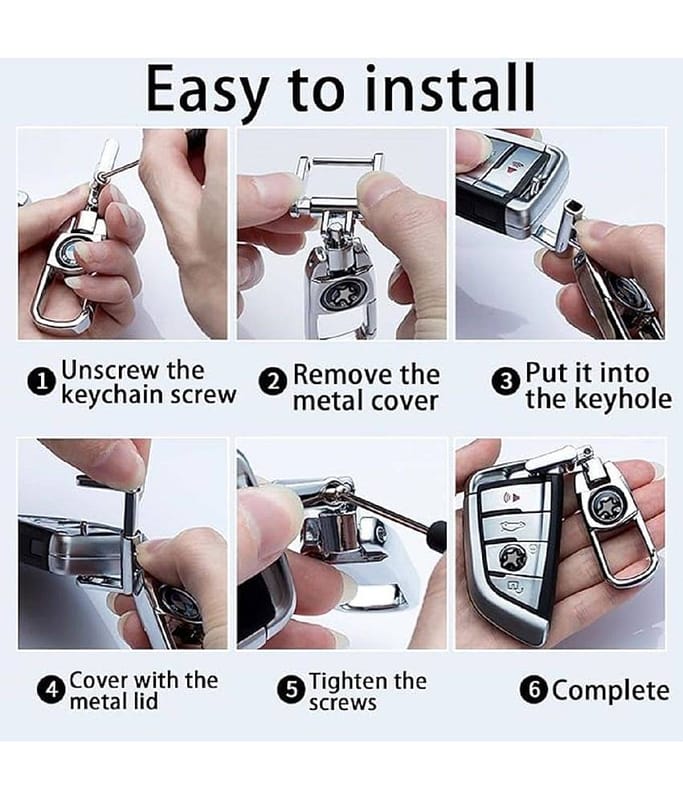 Easy to install

1 Unscrew the keychain screw

2 Remove the metal cover

3 Put it into the keyhole

4 Cover with the metal lid

5 Tighten the screws

6 Complete