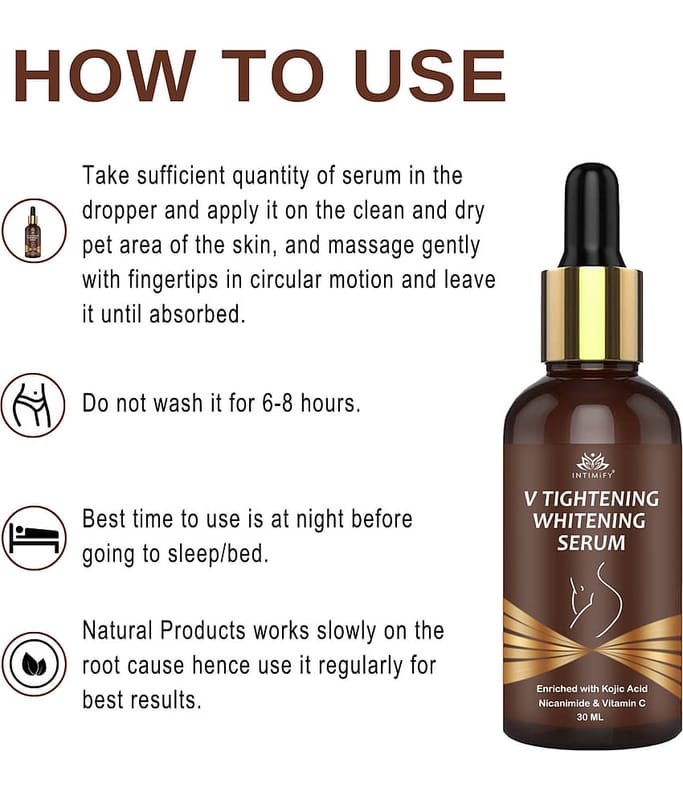 HOW TO USE

Take sufficient quantity of serum in the dropper and apply it on the clean and dry pet area of the skin, and massage gently with fingertips in circular motion and leave it until absorbed.

Do not wash it for 6-8 hours.

Best time to use is at night before going to sleep/bed.

Natural Products works slowly on the root cause hence use it regularly for best results.

INTIMIFY

V TIGHTENING WHITENING SERUM

Enriched with Kojic Acid Nicanimide & Vitamin C
30 ML