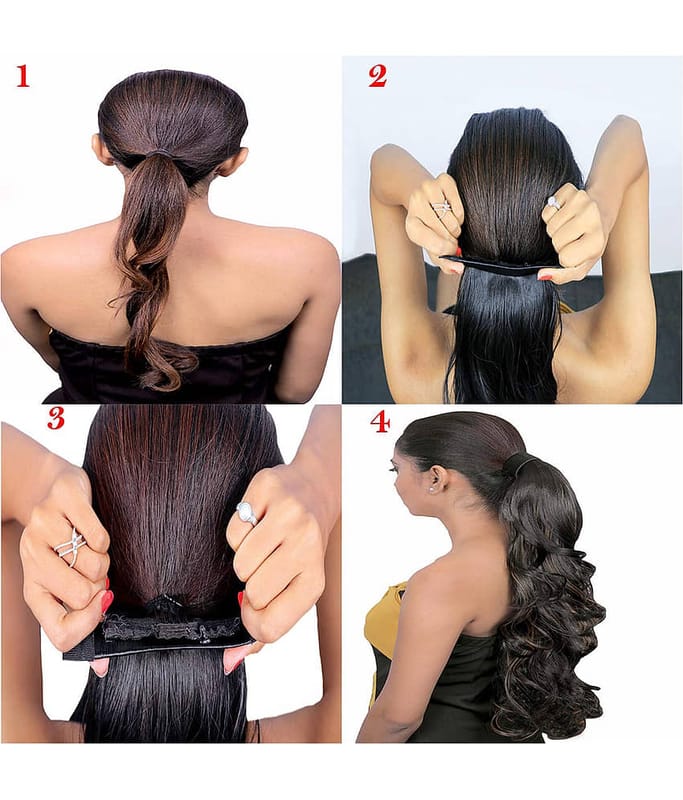 1

2

3

4