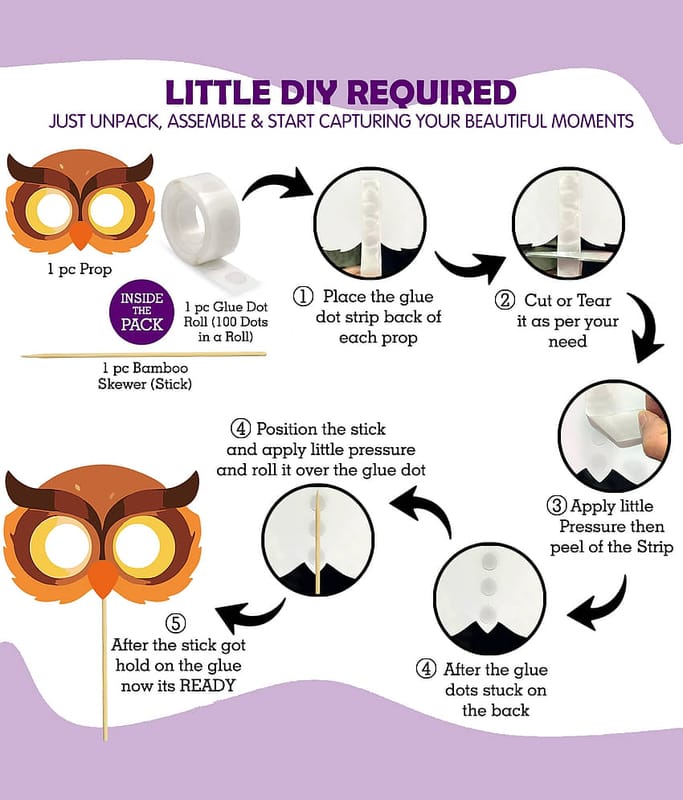 LITTLE DIY REQUIRED

JUST UNPACK, ASSEMBLE & START CAPTURING YOUR BEAUTIFUL MOMENTS

1 pc Prop

INSIDE THE PACK

1 pc Glue Dot Roll (100 Dots in a Roll)

1 pc Bamboo Skewer (Stick)

① Place the glue dot strip back of each prop

② Cut or Tear it as per your need

③ Apply little Pressure then peel of the Strip

④ After the glue dots stuck on the back

④ Position the stick and apply little pressure and roll it over the glue dot

⑤ After the stick got hold on the glue now its READY