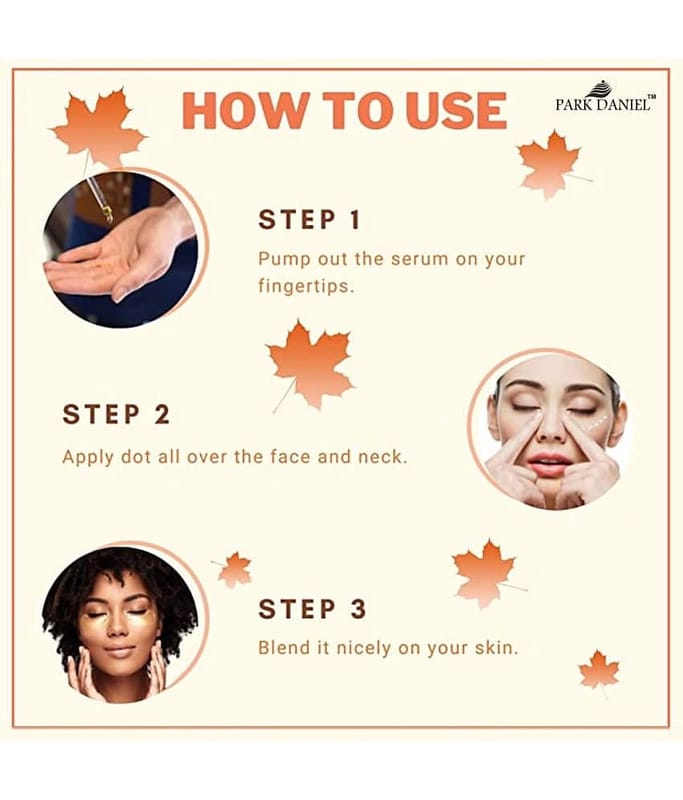 HOW TO USE

PARK DANIEL™

STEP 1

Pump out the serum on your fingertips.

STEP 2

Apply dot all over the face and neck.

STEP 3

Blend it nicely on your skin.