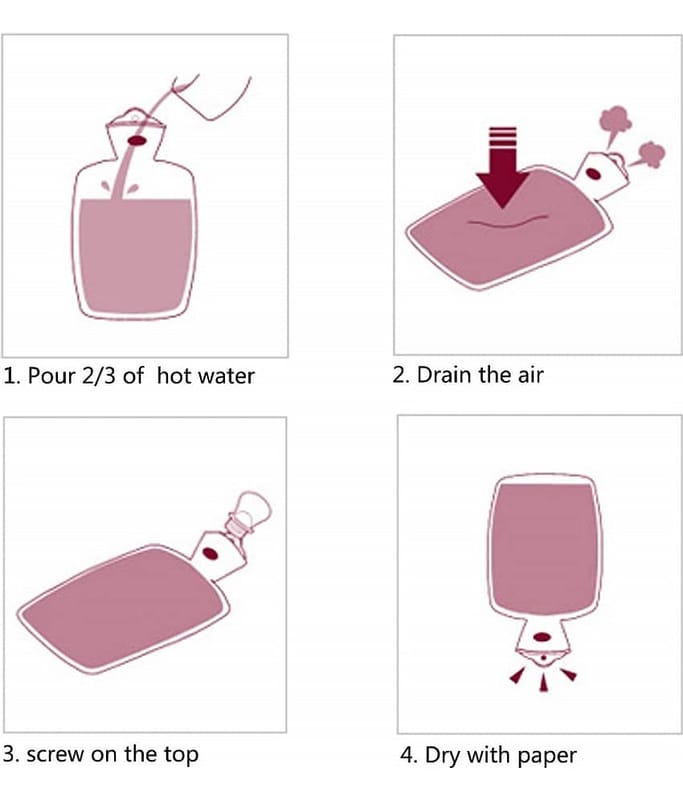 1. Pour 2/3 of  hot water

2. Drain the air

3. screw on the top

4. Dry with paper