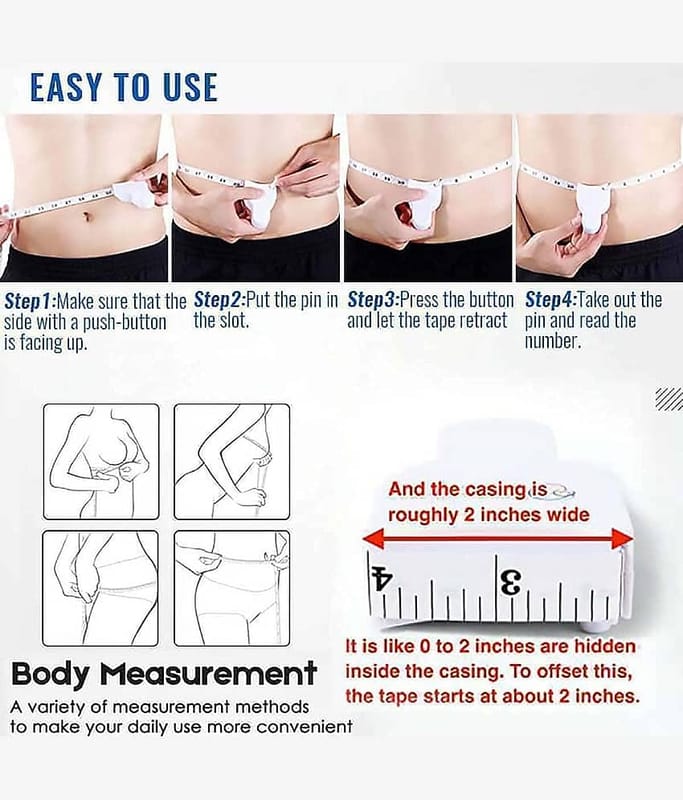 EASY TO USE

Step1:Make sure that the side with a push-button is facing up.

Step2:Put the pin in the slot.

Step3:Press the button and let the tape retract

Step4:Take out the pin and read the number.

And the casing is roughly 2 inches wide

4

3

It is like 0 to 2 inches are hidden inside the casing. To offset this, the tape starts at about 2 inches.

Body Measurement

A variety of measurement methods to make your daily use more convenient