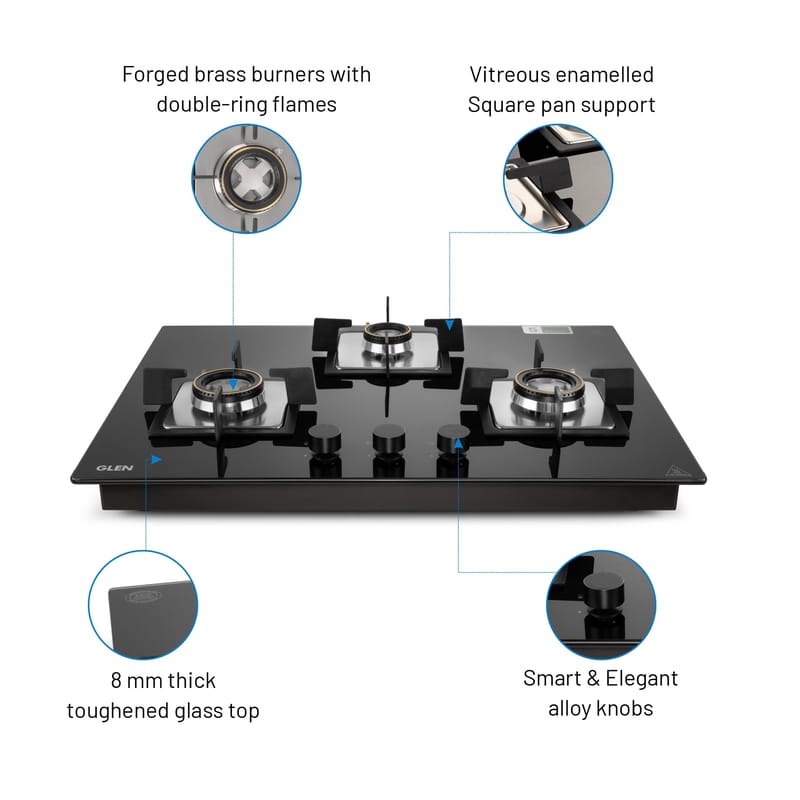 Forged brass burners with double-ring flames

Vitreous enamelled Square pan support

GLEN

8 mm thick toughened glass top

Smart & Elegant alloy knobs