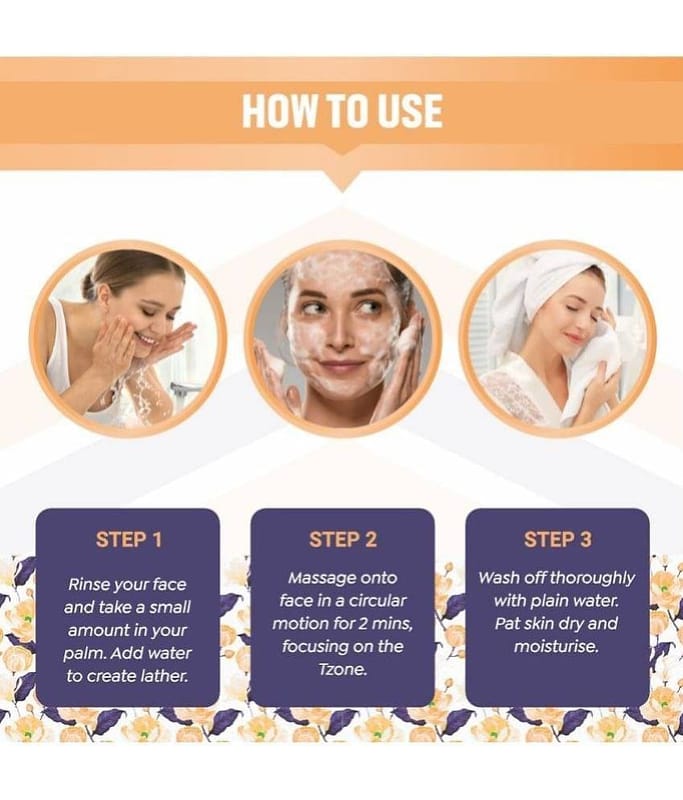 HOW TO USE

STEP 1

Rinse your face and take a small amount in your palm. Add water to create lather.

STEP 2

Massage onto face in a circular motion for 2 mins, focusing on the Tzone.

STEP 3

Wash off thoroughly with plain water. Pat skin dry and moisturise.