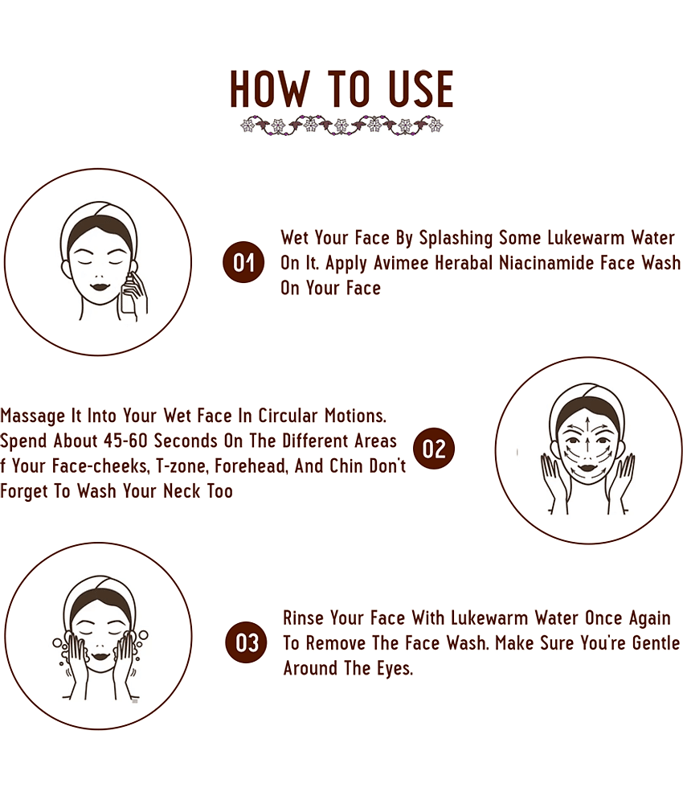 HOW TO USE

01 Wet Your Face By Splashing Some Lukewarm Water On It. Apply Avimee Herabal Niacinamide Face Wash On Your Face

Massage It Into Your Wet Face In Circular Motions. Spend About 45-60 Seconds On The Different Areas f Your Face-cheeks, T-zone, Forehead, And Chin Don't Forget To Wash Your Neck Too 02

03 Rinse Your Face With Lukewarm Water Once Again To Remove The Face Wash. Make Sure You're Gentle Around The Eyes.