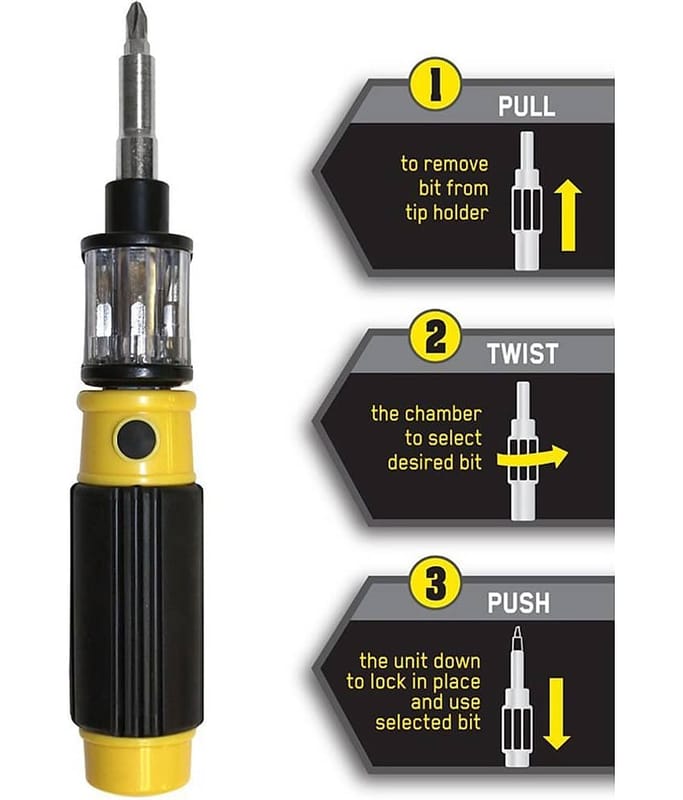 1
PULL
to remove bit from tip holder

2
TWIST
the chamber to select desired bit

3
PUSH
the unit down to lock in place and use selected bit