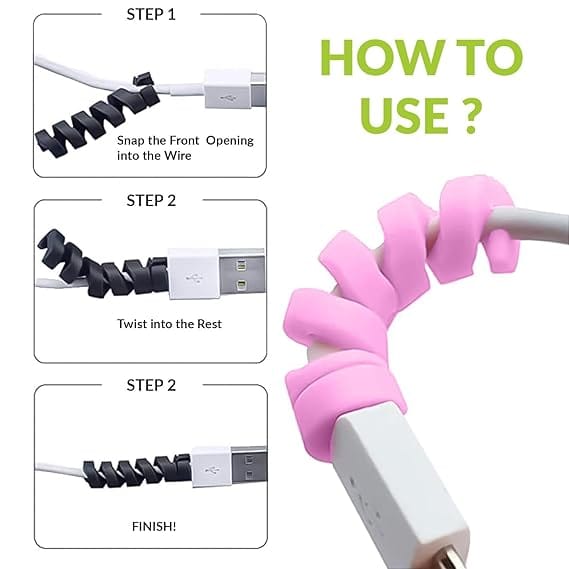 HOW TO USE ?

STEP 1

Snap the Front Opening into the Wire

STEP 2

Twist into the Rest

STEP 2

FINISH!