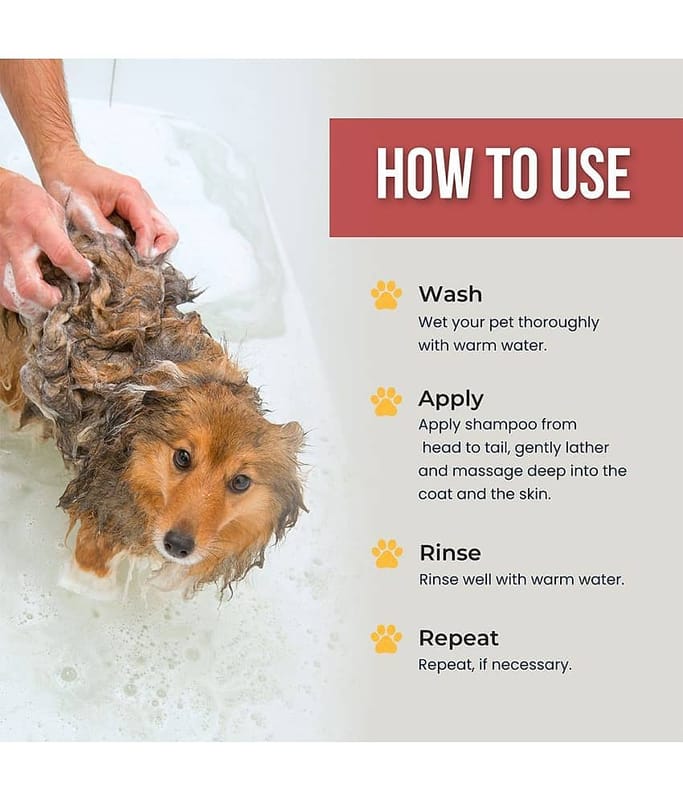 HOW TO USE

Wash
Wet your pet thoroughly with warm water.

Apply
Apply shampoo from head to tail, gently lather and massage deep into the coat and the skin.

Rinse
Rinse well with warm water.

Repeat
Repeat, if necessary.