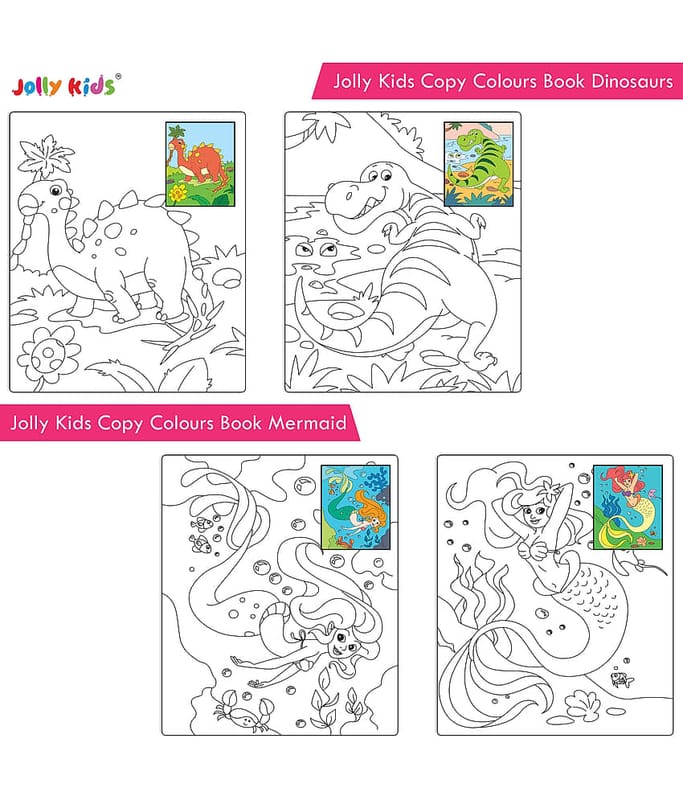 Jolly Kids®

Jolly Kids Copy Colours Book Dinosaurs

Jolly Kids Copy Colours Book Mermaid