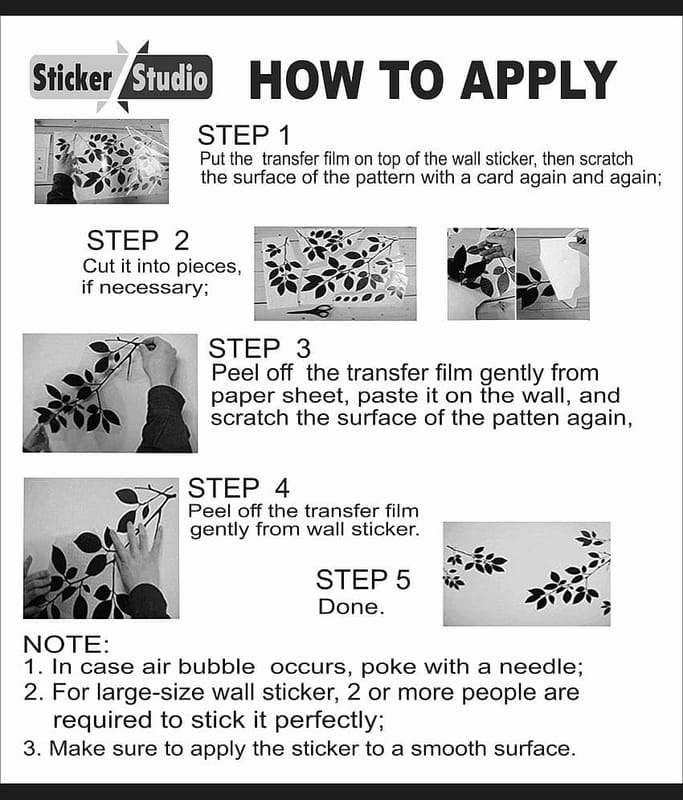 Sticker Studio HOW TO APPLY

STEP 1
Put the transfer film on top of the wall sticker, then scratch the surface of the pattern with a card again and again;

STEP 2
Cut it into pieces, if necessary;

STEP 3
Peel off the transfer film gently from paper sheet, paste it on the wall, and scratch the surface of the patten again,

STEP 4
Peel off the transfer film gently from wall sticker.

STEP 5
Done.

NOTE:
1. In case air bubble occurs, poke with a needle;
2. For large-size wall sticker, 2 or more people are required to stick it perfectly;
3. Make sure to apply the sticker to a smooth surface.