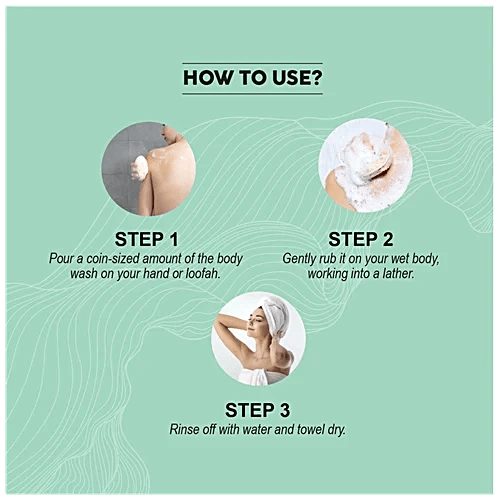 HOW TO USE?

STEP 1
Pour a coin-sized amount of the body wash on your hand or loofah.

STEP 2
Gently rub it on your wet body, working into a lather.

STEP 3
Rinse off with water and towel dry.