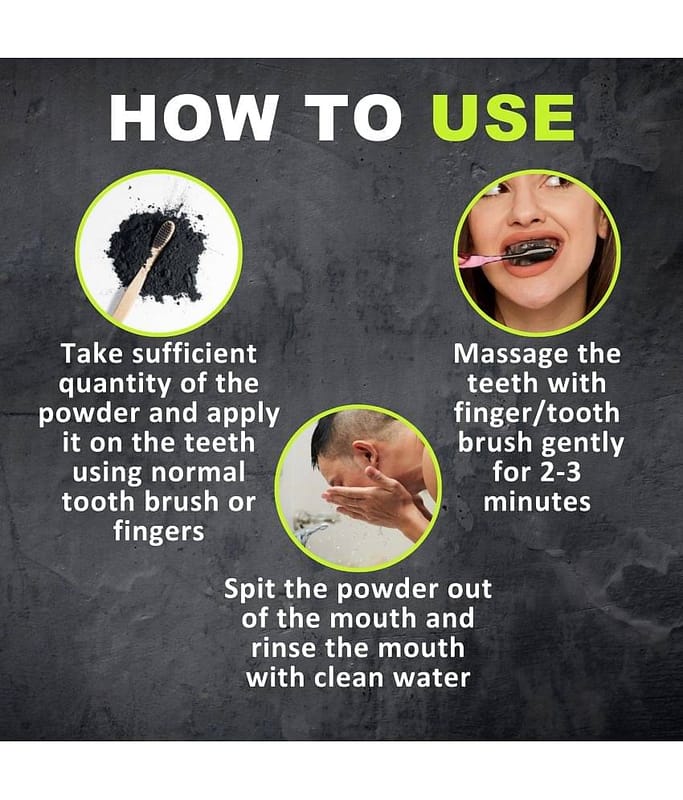 HOW TO USE

Take sufficient quantity of the powder and apply it on the teeth using normal tooth brush or fingers

Massage the teeth with finger/tooth brush gently for 2-3 minutes

Spit the powder out of the mouth and rinse the mouth with clean water