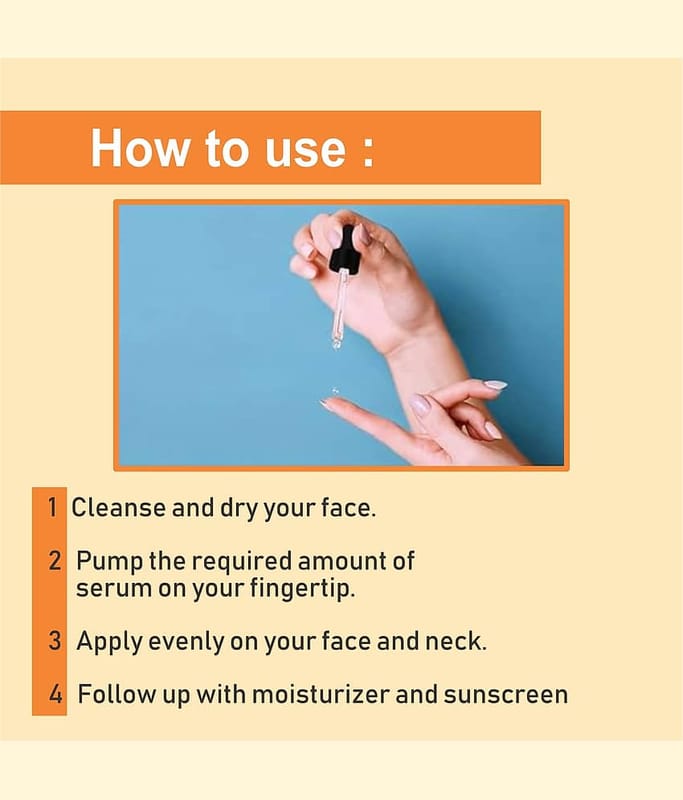 How to use :

1 Cleanse and dry your face.

2 Pump the required amount of serum on your fingertip.

3 Apply evenly on your face and neck.

4 Follow up with moisturizer and sunscreen