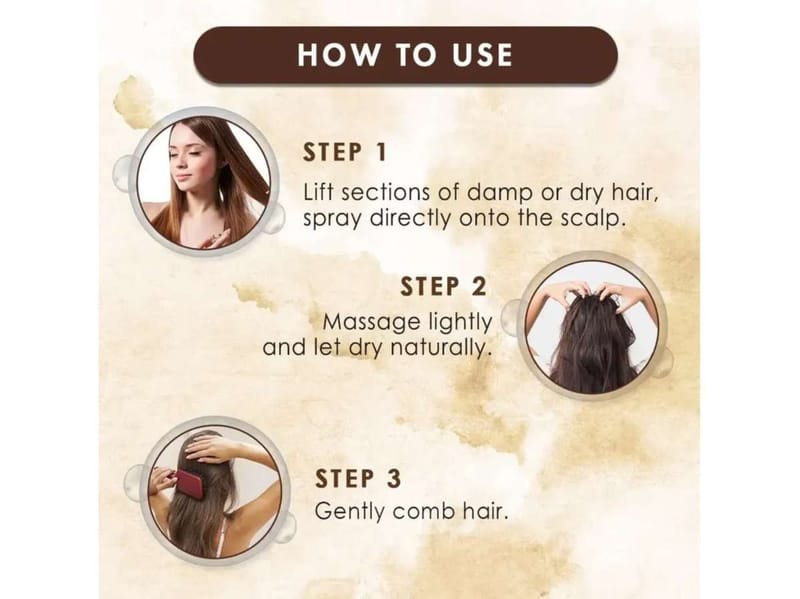 HOW TO USE

STEP 1

Lift sections of damp or dry hair, spray directly onto the scalp.

STEP 2

Massage lightly and let dry naturally.

STEP 3

Gently comb hair.