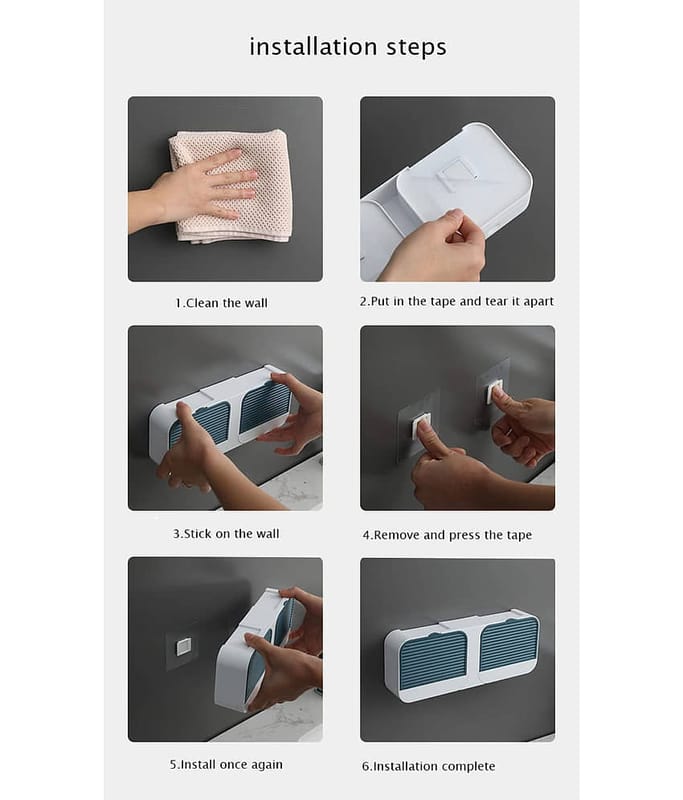 installation steps

1.Clean the wall

2.Put in the tape and tear it apart

3.Stick on the wall

4.Remove and press the tape

5.Install once again

6.Installation complete