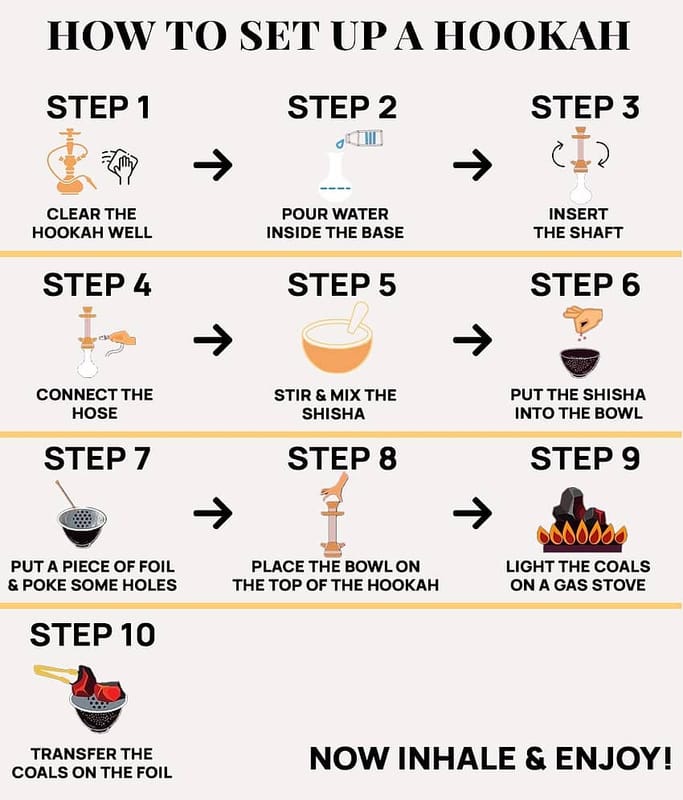 HOW TO SET UP A HOOKAH

STEP 1
CLEAR THE HOOKAH WELL

STEP 2
POUR WATER INSIDE THE BASE

STEP 3
INSERT THE SHAFT

STEP 4
CONNECT THE HOSE

STEP 5
STIR & MIX THE SHISHA

STEP 6
PUT THE SHISHA INTO THE BOWL

STEP 7
PUT A PIECE OF FOIL & POKE SOME HOLES

STEP 8
PLACE THE BOWL ON THE TOP OF THE HOOKAH

STEP 9
LIGHT THE COALS ON A GAS STOVE

STEP 10
TRANSFER THE COALS ON THE FOIL

NOW INHALE & ENJOY!