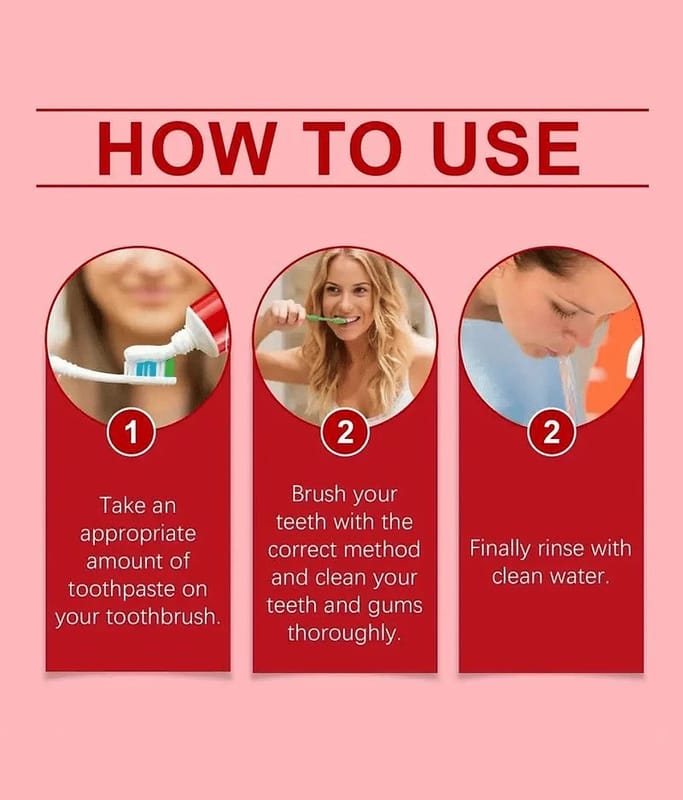 HOW TO USE

1

Take an appropriate amount of toothpaste on your toothbrush.

2

Brush your teeth with the correct method and clean your teeth and gums thoroughly.

2

Finally rinse with clean water.