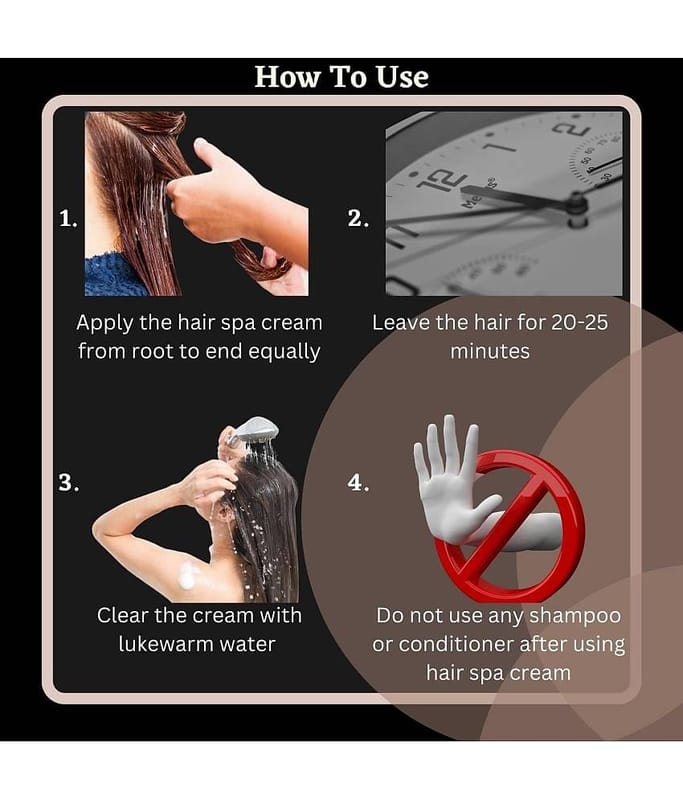 How To Use

1.

Apply the hair spa cream from root to end equally

2.

Leave the hair for 20-25 minutes

3.

Clear the cream with lukewarm water

4.

Do not use any shampoo or conditioner after using hair spa cream