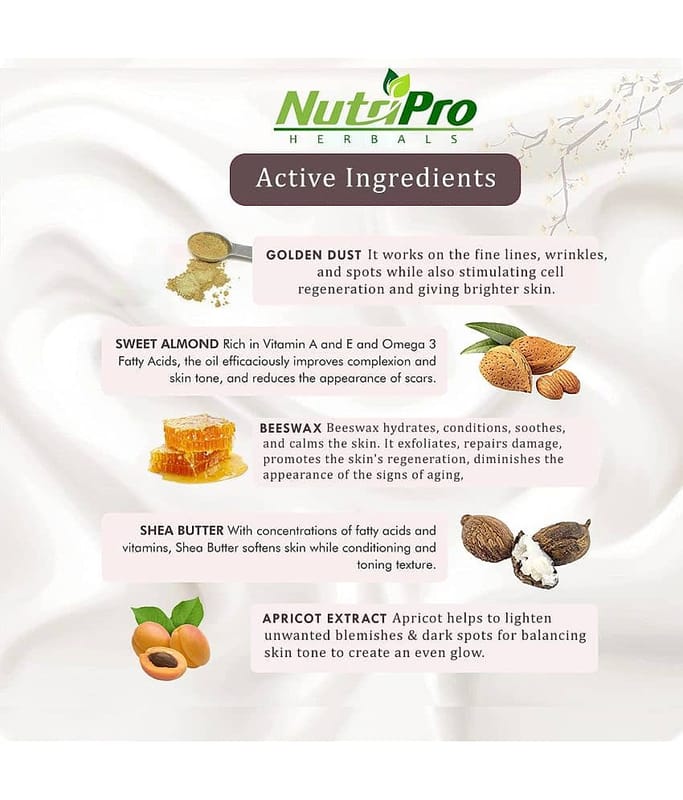 NutriPro
HERBALS

Active Ingredients

GOLDEN DUST It works on the fine lines, wrinkles, and spots while also stimulating cell regeneration and giving brighter skin.

SWEET ALMOND Rich in Vitamin A and E and Omega 3 Fatty Acids, the oil efficaciously improves complexion and skin tone, and reduces the appearance of scars.

BEESWAX Beeswax hydrates, conditions, soothes, and calms the skin. It exfoliates, repairs damage, promotes the skin's regeneration, diminishes the appearance of the signs of aging,

SHEA BUTTER With concentrations of fatty acids and vitamins, Shea Butter softens skin while conditioning and toning texture.

APRICOT EXTRACT Apricot helps to lighten unwanted blemishes & dark spots for balancing skin tone to create an even glow.