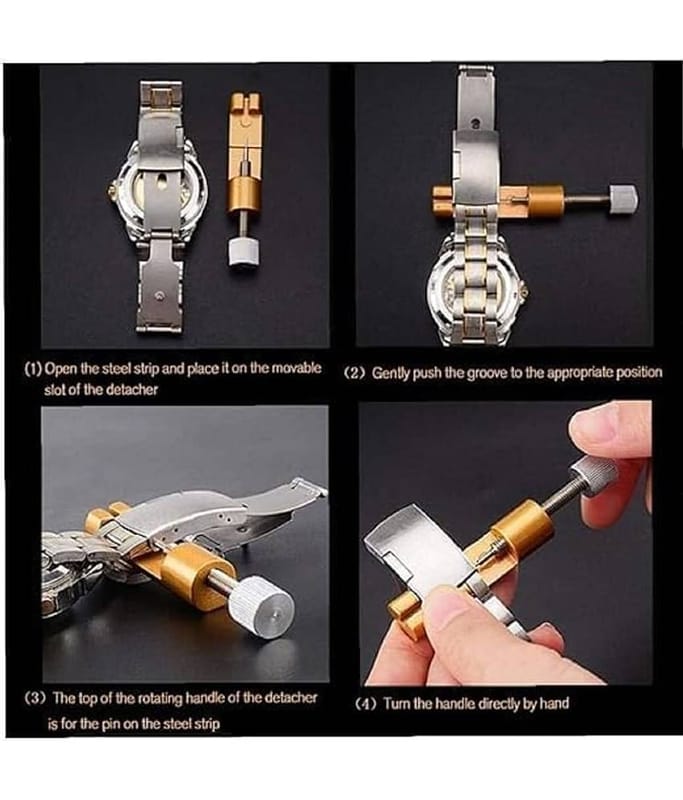 (1) Open the steel strip and place it on the movable slot of the detacher

(2) Gently push the groove to the appropriate position

(3) The top of the rotating handle of the detacher is for the pin on the steel strip

(4) Turn the handle directly by hand