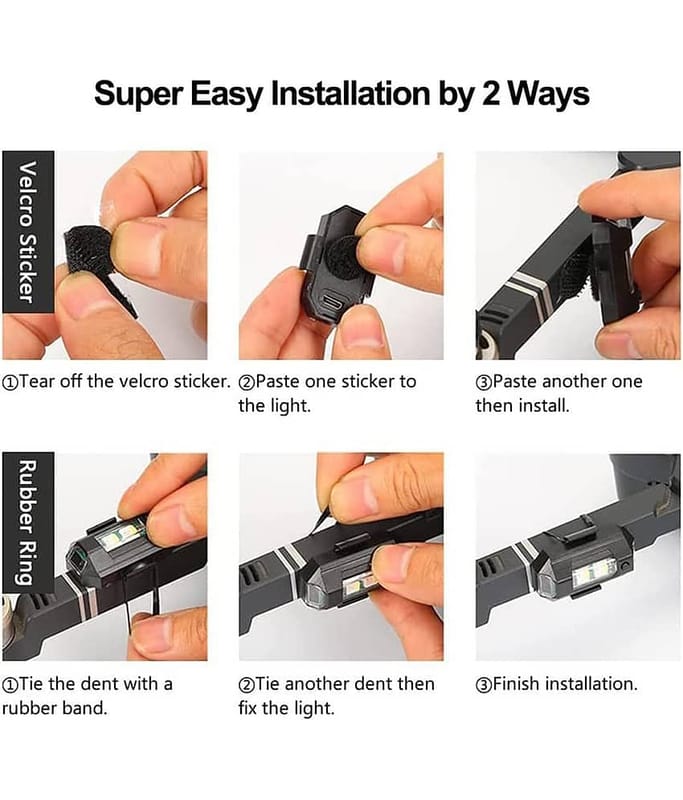 Super Easy Installation by 2 Ways

Velcro Sticker

①Tear off the velcro sticker.

②Paste one sticker to the light.

③Paste another one then install.

Rubber Ring

①Tie the dent with a rubber band.

②Tie another dent then fix the light.

③Finish installation.