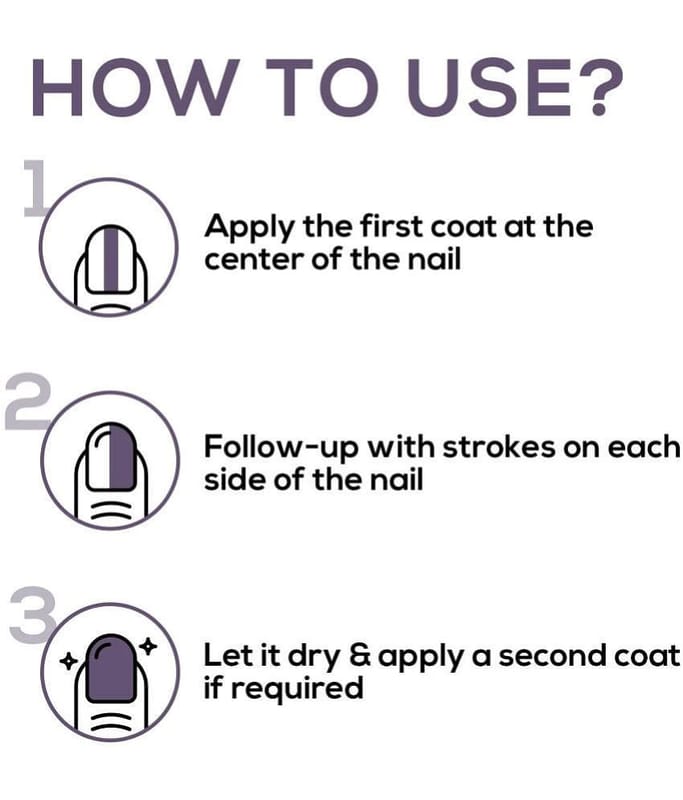 HOW TO USE?

1

Apply the first coat at the center of the nail

2

Follow-up with strokes on each side of the nail

3

Let it dry & apply a second coat if required