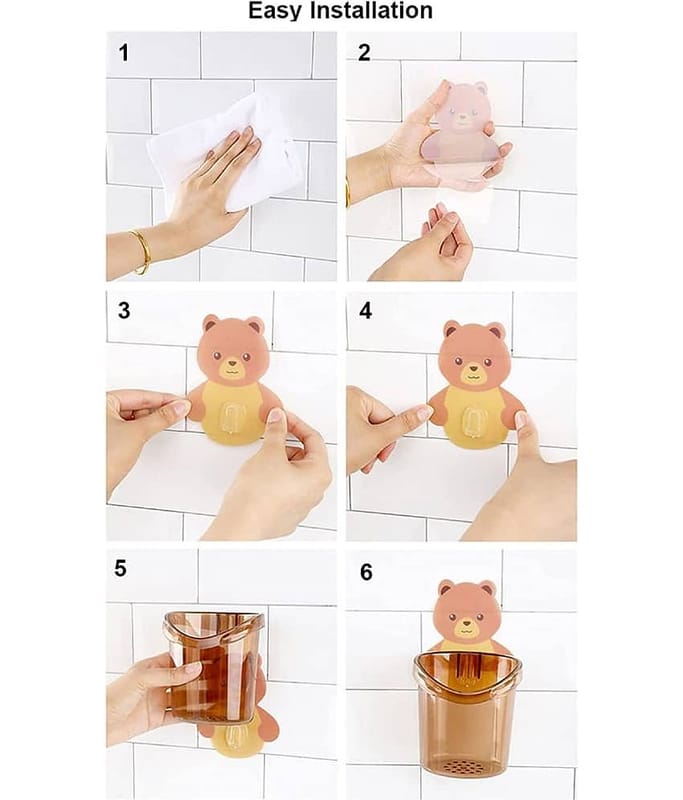 Easy Installation

1

2

3

4

5

6