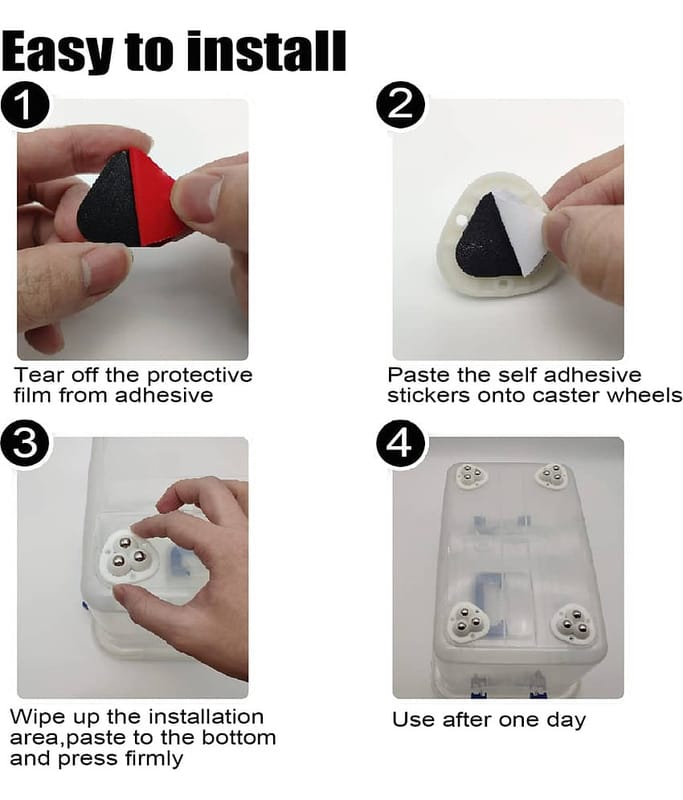 Easy to install

1

Tear off the protective film from adhesive

2

Paste the self adhesive stickers onto caster wheels

3

Wipe up the installation area,paste to the bottom and press firmly

4

Use after one day