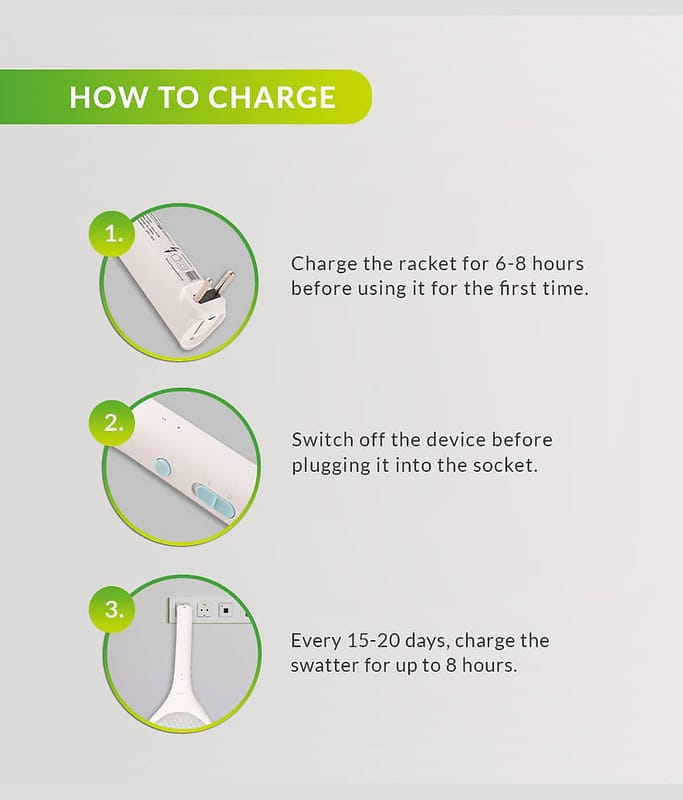 HOW TO CHARGE

1.

Charge the racket for 6-8 hours before using it for the first time.

2.

Switch off the device before plugging it into the socket.

3.

Every 15-20 days, charge the swatter for up to 8 hours.