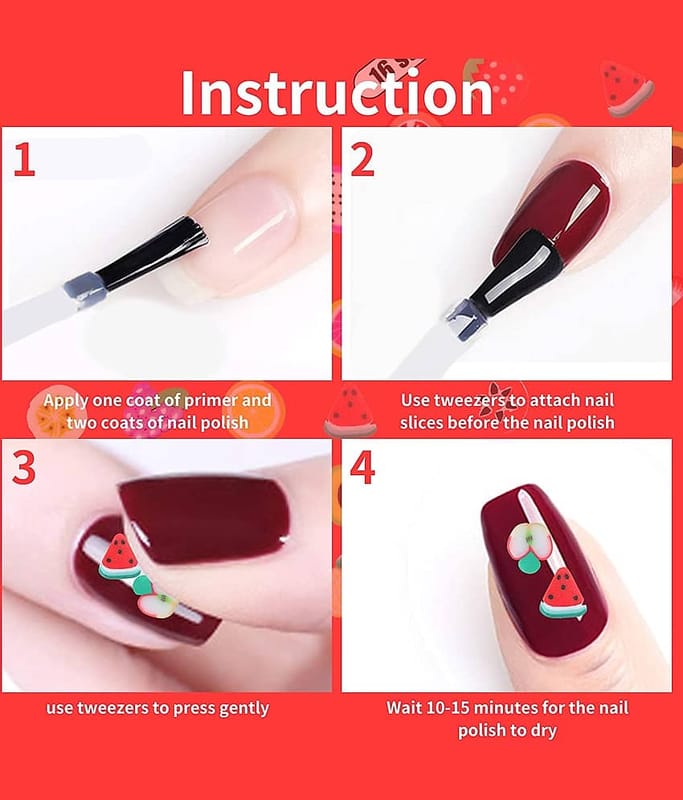 Instruction

1

Apply one coat of primer and two coats of nail polish

2

Use tweezers to attach nail slices before the nail polish

3

use tweezers to press gently

4

Wait 10-15 minutes for the nail polish to dry