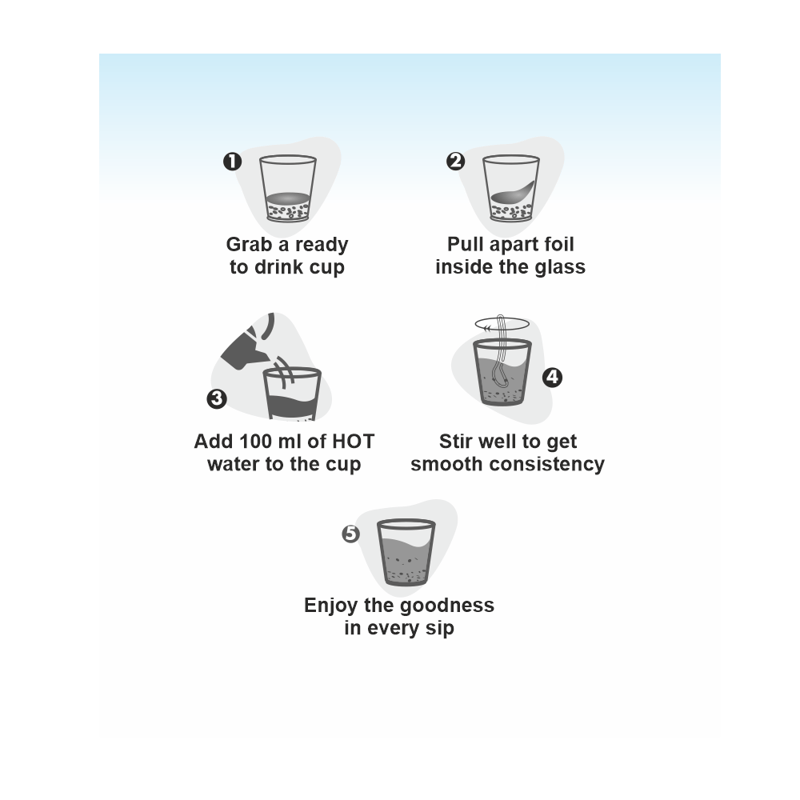 1 Grab a ready to drink cup

2 Pull apart foil inside the glass

3 Add 100 ml of HOT water to the cup

4 Stir well to get smooth consistency

5 Enjoy the goodness in every sip