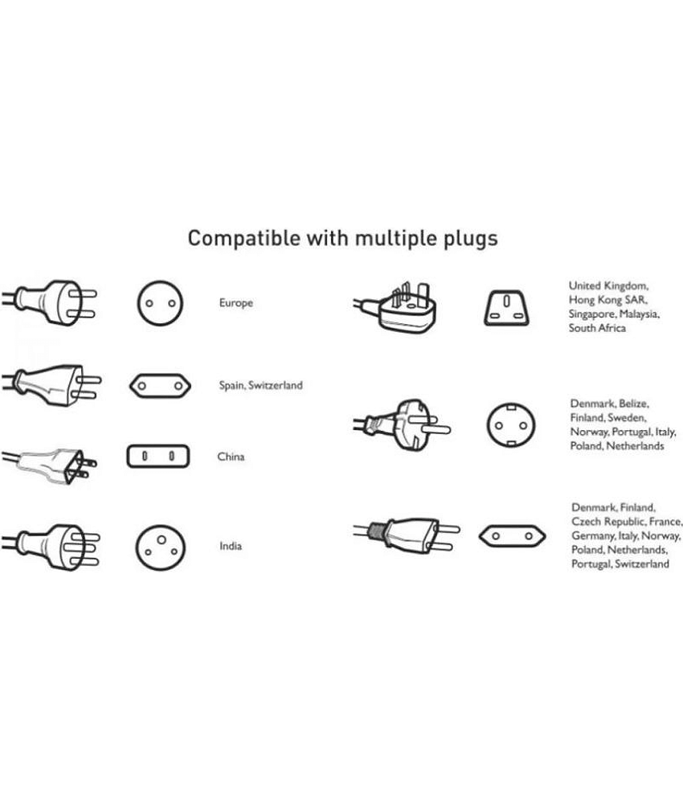 Compatible with multiple plugs

Europe

Spain, Switzerland

China

India

United Kingdom, Hong Kong SAR, Singapore, Malaysia, South Africa

Denmark, Belize, Finland, Sweden, Norway, Portugal, Italy, Poland, Netherlands

Denmark, Finland, Czech Republic, France, Germany, Italy, Norway, Poland, Netherlands, Portugal, Switzerland