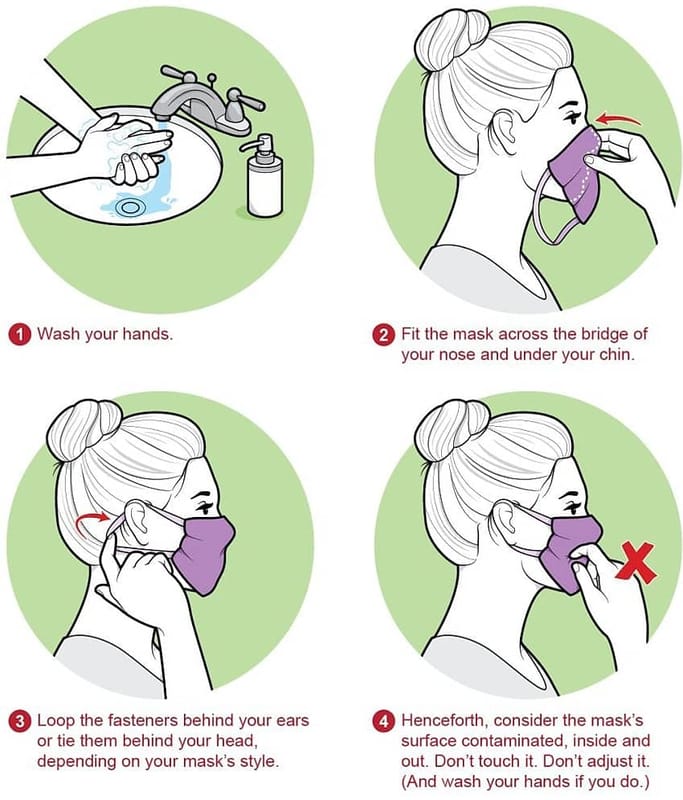 1 Wash your hands.

2 Fit the mask across the bridge of your nose and under your chin.

3 Loop the fasteners behind your ears or tie them behind your head, depending on your mask's style.

4 Henceforth, consider the mask's surface contaminated, inside and out. Don't touch it. Don't adjust it. (And wash your hands if you do.)