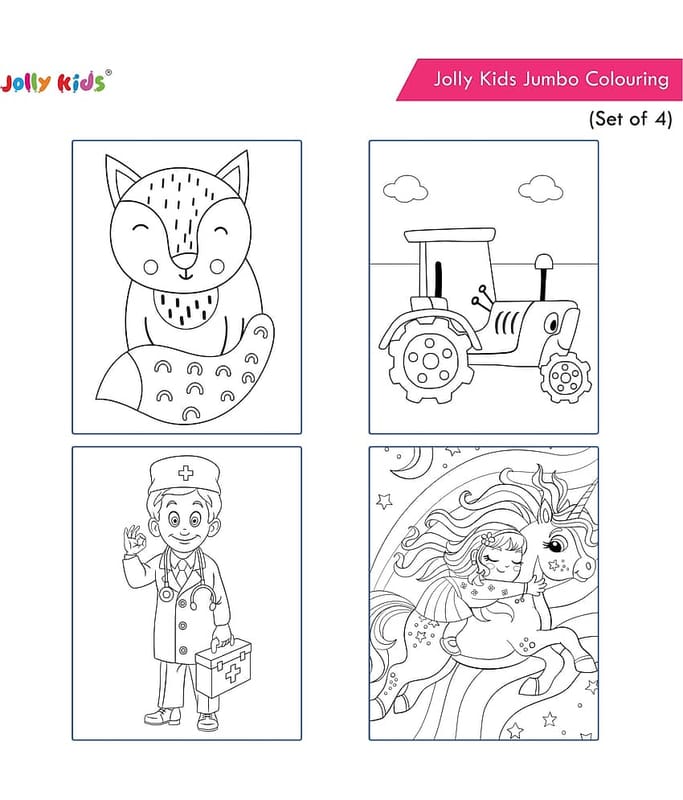 Jolly Kids®

Jolly Kids Jumbo Colouring

(Set of 4)