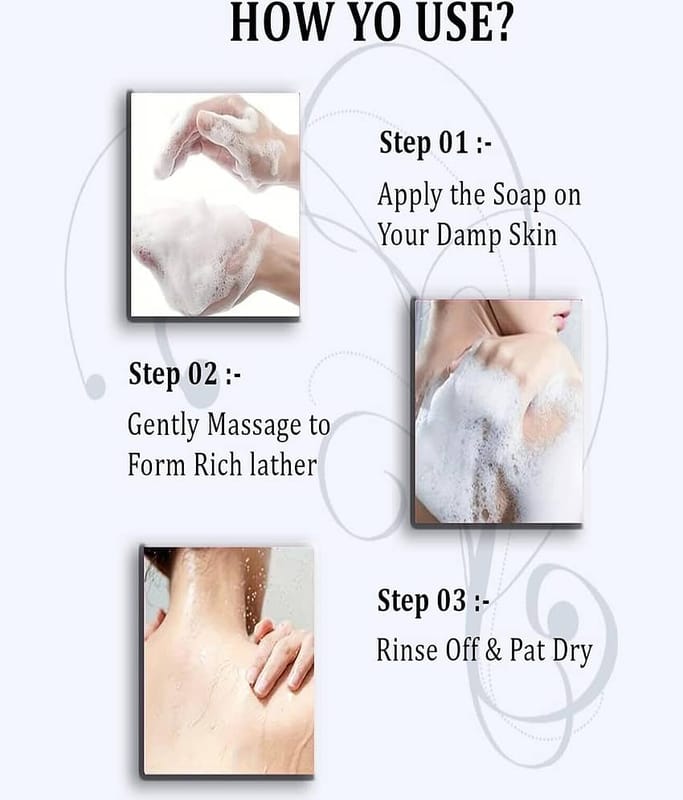 HOW YO USE?

Step 01 :-

Apply the Soap on Your Damp Skin

Step 02 :-

Gently Massage to Form Rich lather

Step 03 :-

Rinse Off & Pat Dry