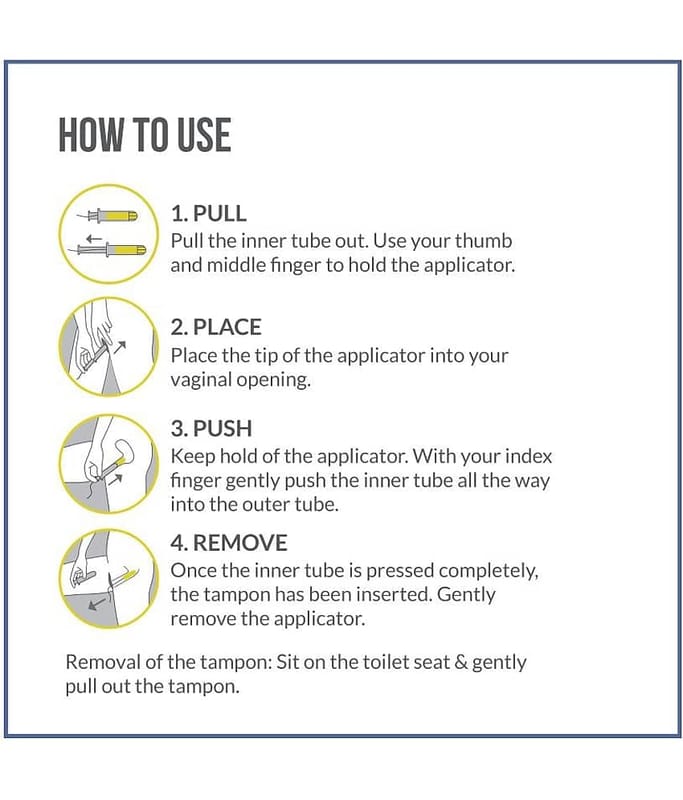 HOW TO USE

1. PULL
Pull the inner tube out. Use your thumb and middle finger to hold the applicator.

2. PLACE
Place the tip of the applicator into your vaginal opening.

3. PUSH
Keep hold of the applicator. With your index finger gently push the inner tube all the way into the outer tube.

4. REMOVE
Once the inner tube is pressed completely, the tampon has been inserted. Gently remove the applicator.

Removal of the tampon: Sit on the toilet seat & gently pull out the tampon.