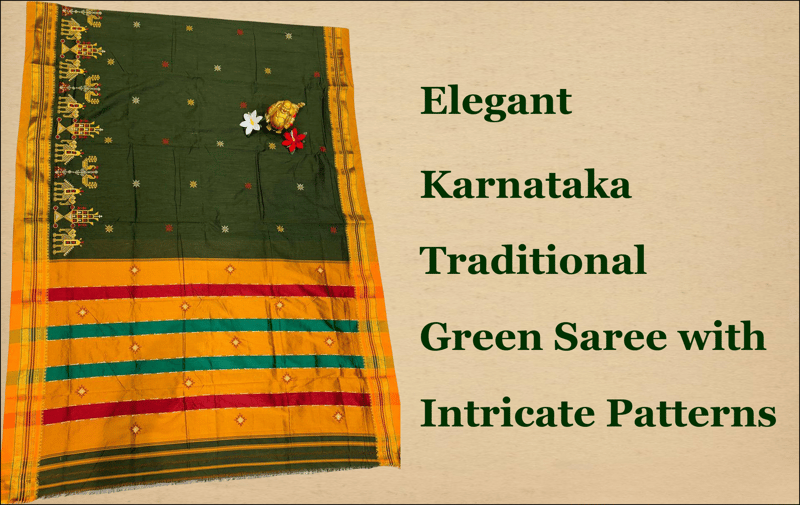 Elegant Karnataka Traditional Green Saree with Intricate Patterns