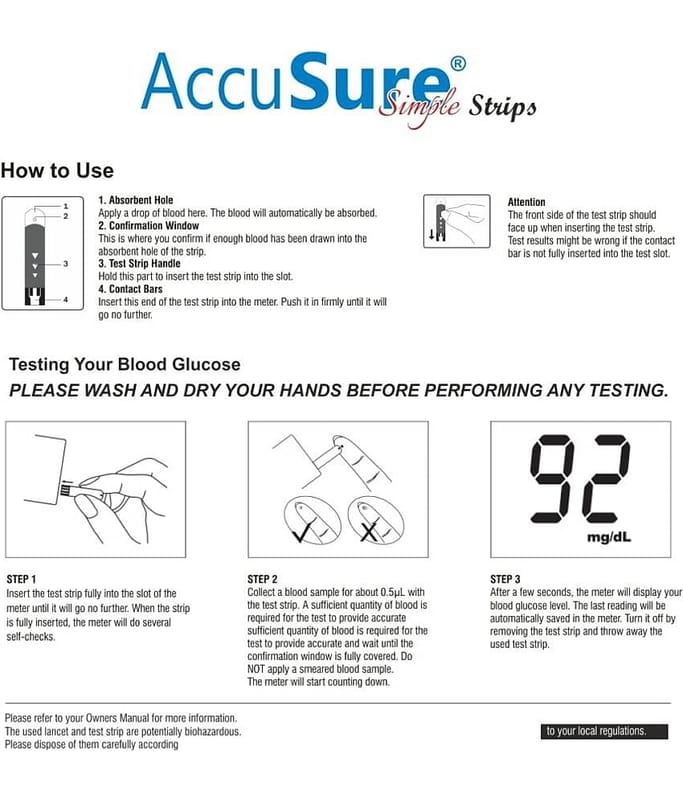 AccuSure® Simple Strips

How to Use

1
2
3
4

1. Absorbent Hole
Apply a drop of blood here. The blood will automatically be absorbed.
2. Confirmation Window
This is where you confirm if enough blood has been drawn into the absorbent hole of the strip.
3. Test Strip Handle
Hold this part to insert the test strip into the slot.
4. Contact Bars
Insert this end of the test strip into the meter. Push it in firmly until it will go no further.

Attention
The front side of the test strip should face up when inserting the test strip.
Test results might be wrong if the contact bar is not fully inserted into the test slot.

Testing Your Blood Glucose
PLEASE WASH AND DRY YOUR HANDS BEFORE PERFORMING ANY TESTING.

92
mg/dL

STEP 1
Insert the test strip fully into the slot of the meter until it will go no further. When the strip is fully inserted, the meter will do several self-checks.

STEP 2
Collect a blood sample for about 0.5μL with the test strip. A sufficient quantity of blood is required for the test to provide accurate sufficient quantity of blood is required for the test to provide accurate and wait until the confirmation window is fully covered. Do NOT apply a smeared blood sample.
The meter will start counting down.

STEP 3
After a few seconds, the meter will display your blood glucose level. The last reading will be automatically saved in the meter. Turn it off by removing the test strip and throw away the used test strip.

Please refer to your Owners Manual for more information.
The used lancet and test strip are potentially biohazardous.
Please dispose of them carefully according

to your local regulations.