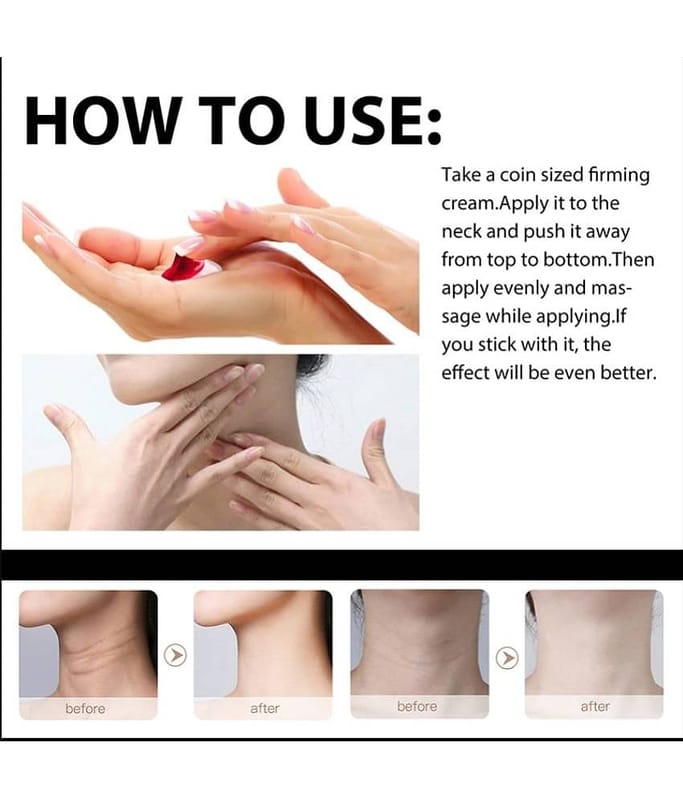 HOW TO USE:

Take a coin sized firming cream.Apply it to the neck and push it away from top to bottom.Then apply evenly and massage while applying.If you stick with it, the effect will be even better.

before

after

before

after