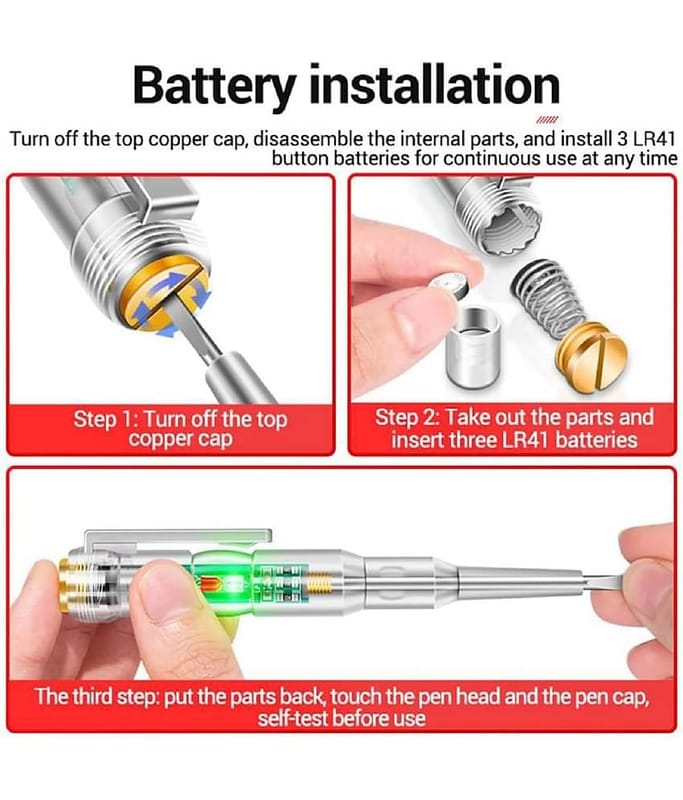 Battery installation

Turn off the top copper cap, disassemble the internal parts, and install 3 LR41 button batteries for continuous use at any time

Step 1: Turn off the top copper cap

Step 2: Take out the parts and insert three LR41 batteries

The third step: put the parts back, touch the pen head and the pen cap, self-test before use