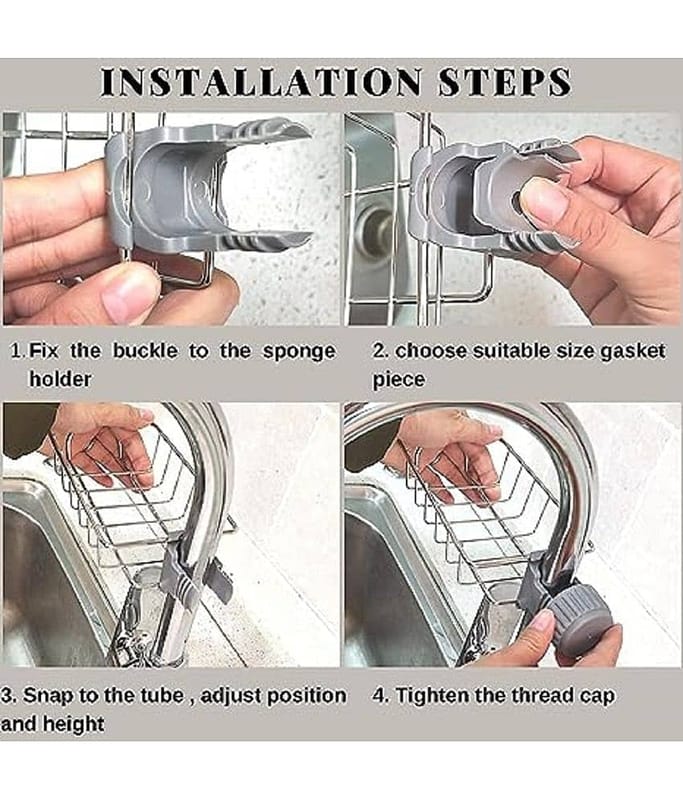 INSTALLATION STEPS

1. Fix the buckle to the sponge holder

2. choose suitable size gasket piece

3. Snap to the tube , adjust position and height

4. Tighten the thread cap