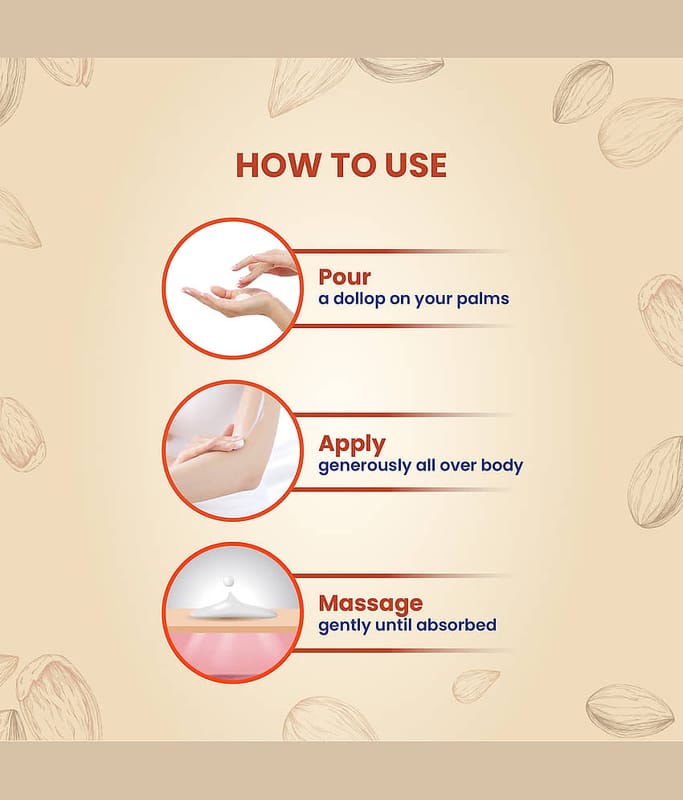 HOW TO USE

Pour
a dollop on your palms

Apply
generously all over body

Massage
gently until absorbed